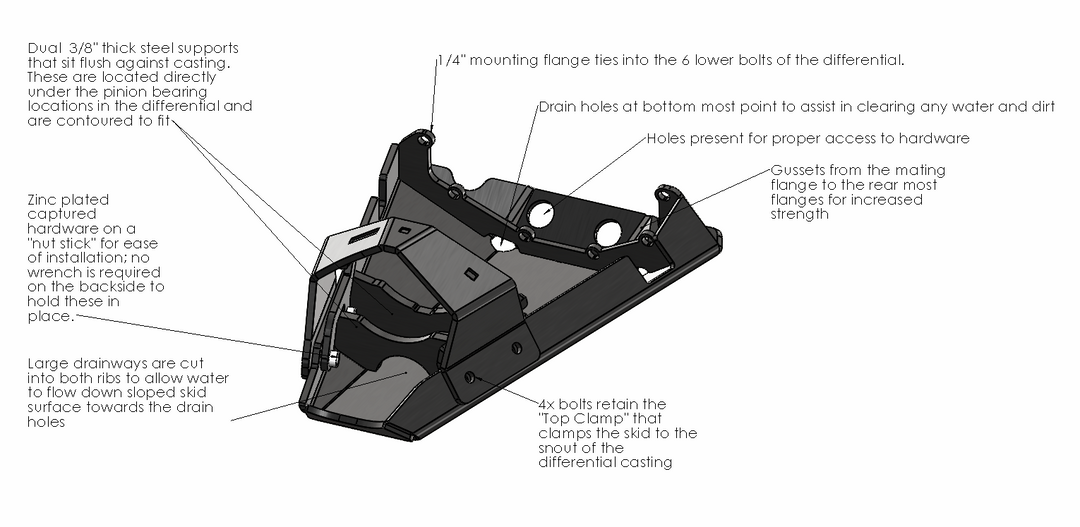 Dual 3/8" thick steel supports that sit flush against casting. These are located directly under the pinion bearing locations in the differential and are contoured to fit

1/4" mounting flange ties into the 6 lower bolts of the differential.

Drain holes at bottom most point to assist in clearing any water and dirt

Holes present for proper access to hardware

Gussets from the mating flange to the rear most flanges for increased strength

Zinc plated captured hardware on a "nut stick" for ease of installation; no wrench is required on the backside to hold these in place.

Large drainways are cut into both ribs to allow water to flow down sloped skid surface towards the drain holes

4x bolts retain the "Top Clamp" that clamps the skid to the snout of the differential casting